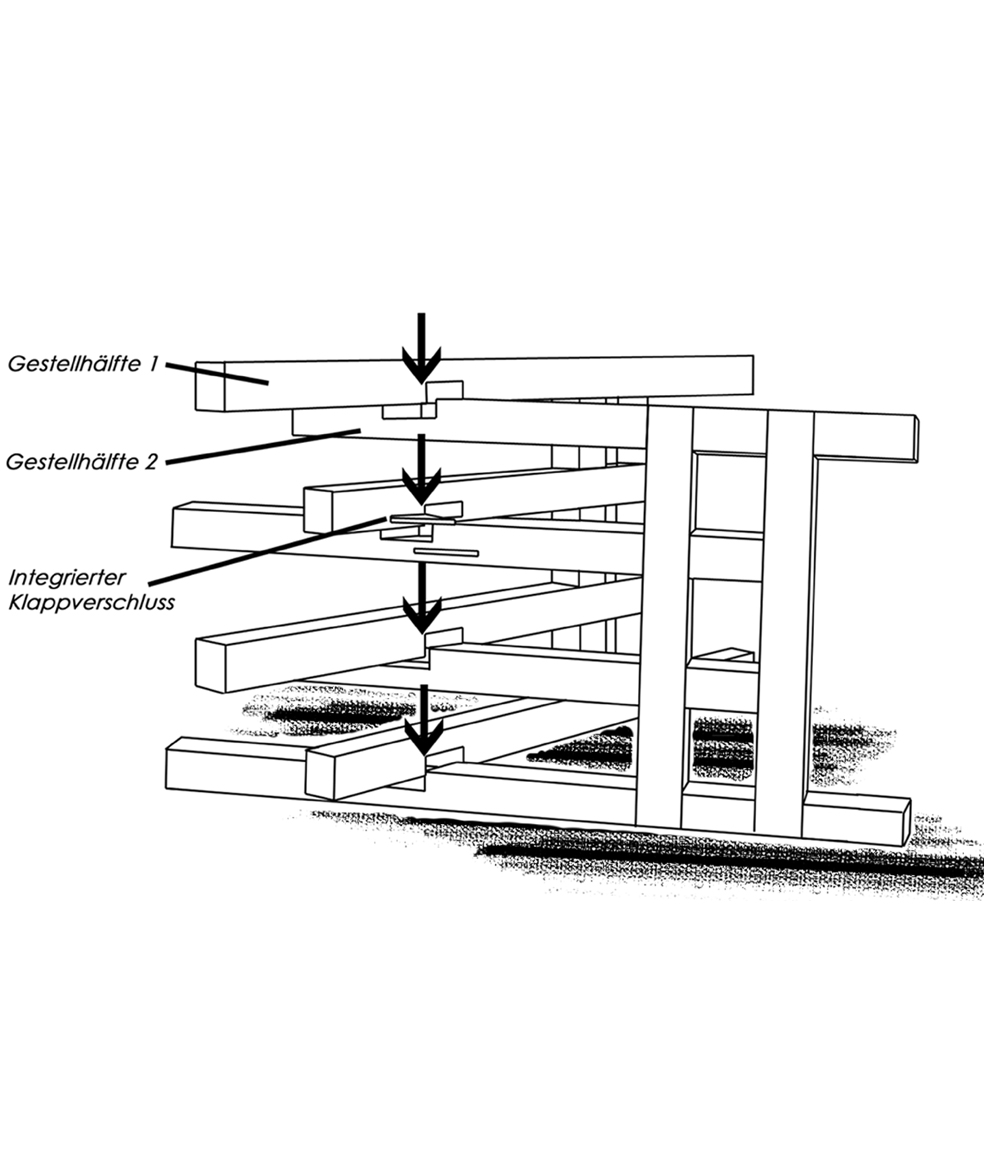 Gestellhälfte 1

Gestellhälfte 2

Integrierter Klappverschluss